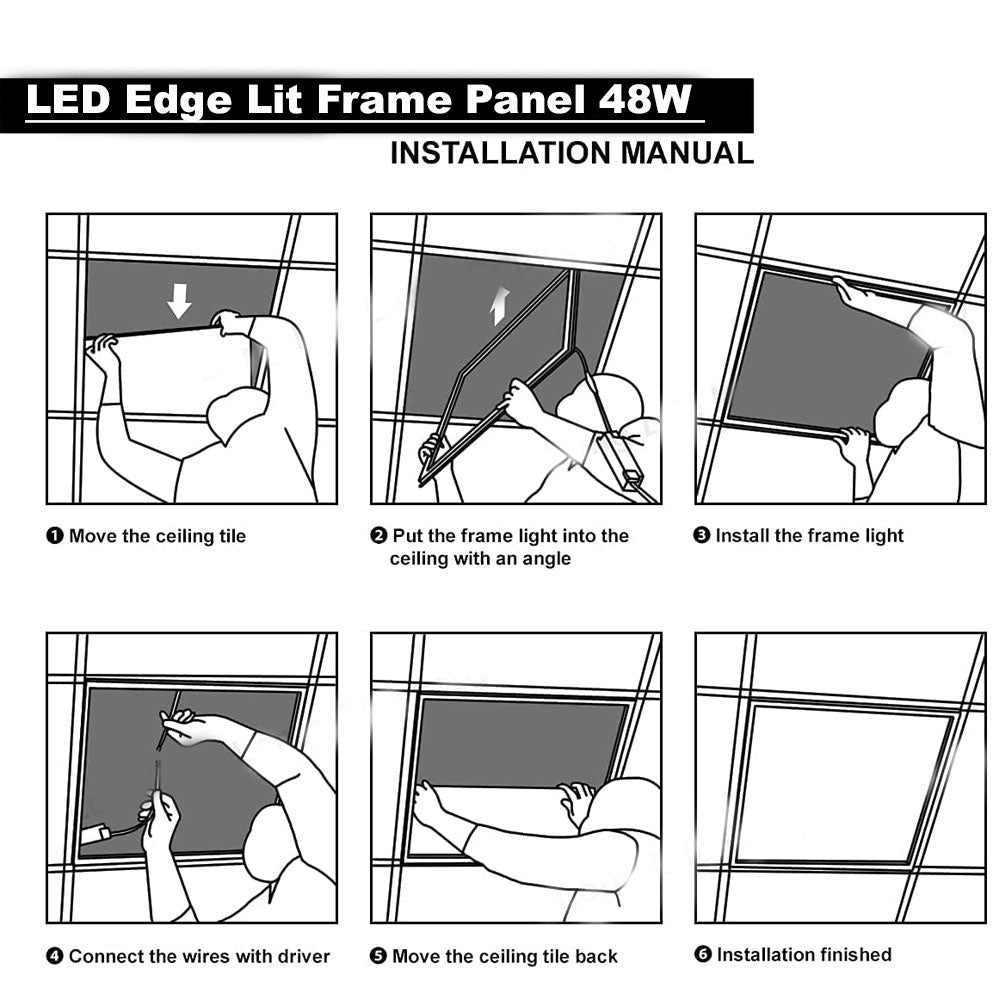 LED Edge Lit Frame Panel 48W

INSTALLATION MANUAL

❶ Move the ceiling tile

❷ Put the frame light into the ceiling with an angle

❸ Install the frame light

❹ Connect the wires with driver

❺ Move the ceiling tile back

❻ Installation finished